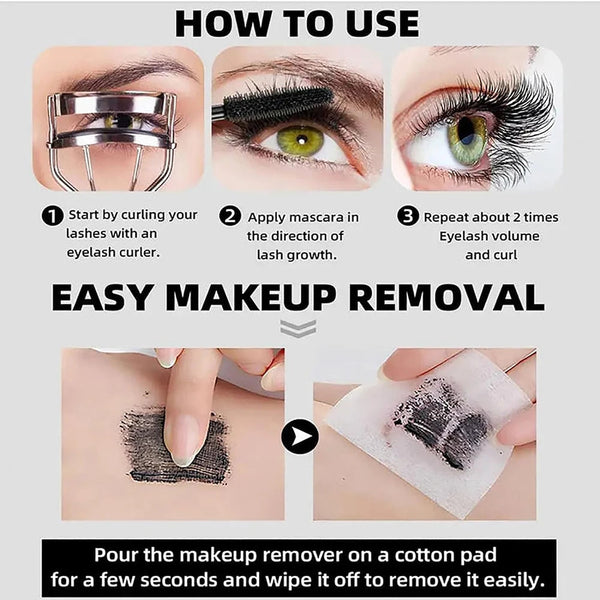 HOW TO USE

1 Start by curling your lashes with an eyelash curler.

2 Apply mascara in the direction of lash growth.

3 Repeat about 2 times Eyelash volume and curl

EASY MAKEUP REMOVAL

Pour the makeup remover on a cotton pad for a few seconds and wipe it off to remove it easily.