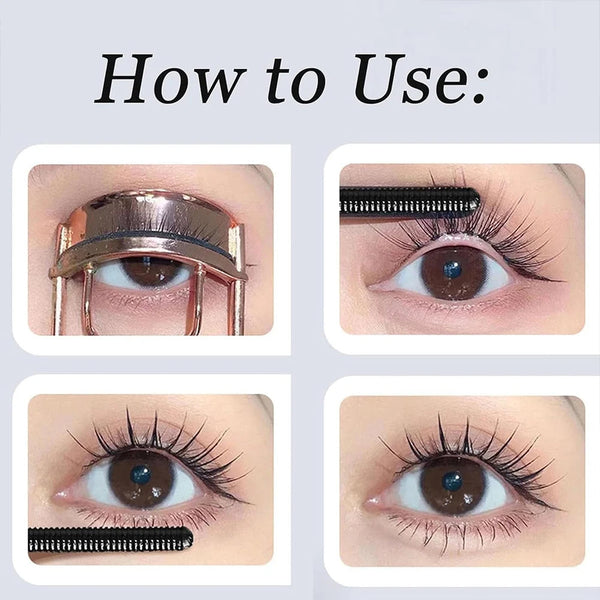 How to Use: