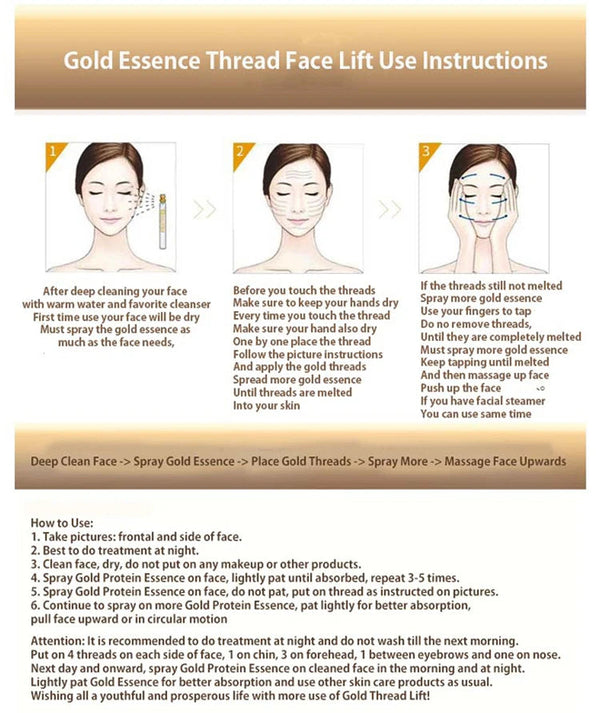 Gold Essence Thread Face Lift Use Instructions

1

After deep cleaning your face with warm water and favorite cleanser First time use your face will be dry Must spray the gold essence as much as the face needs,

2

Before you touch the threads
Make sure to keep your hands dry
Every time you touch the thread
Make sure your hand also dry
One by one place the thread
Follow the picture instructions
And apply the gold threads
Spread more gold essence
Until threads are melted
Into your skin

3

If the threads still not melted
Spray more gold essence
Use your fingers to tap
Do no remove threads,
Until they are completely melted
Must spray more gold essence
Keep tapping until melted
And then massage up face
Push up the face
If you have facial steamer
You can use same time

Deep Clean Face -> Spray Gold Essence -> Place Gold Threads -> Spray More -> Massage Face Upwards

How to Use:
1. Take pictures: frontal and side of face.
2. Best to do treatment at night.
3. Clean face, dry, do not put on any makeup or other products.
4. Spray Gold Protein Essence on face, lightly pat until absorbed, repeat 3-5 times.
5. Spray Gold Protein Essence on face, do not pat, put on thread as instructed on pictures.
6. Continue to spray on more Gold Protein Essence, pat lightly for better absorption, pull face upward or in circular motion

Attention: It is recommended to do treatment at night and do not wash till the next morning.
Put on 4 threads on each side of face, 1 on chin, 3 on forehead, 1 between eyebrows and one on nose.
Next day and onward, spray Gold Protein Essence on cleaned face in the morning and at night.
Lightly pat Gold Essence for better absorption and use other skin care products as usual.
Wishing all a youthful and prosperous life with more use of Gold Thread Lift!